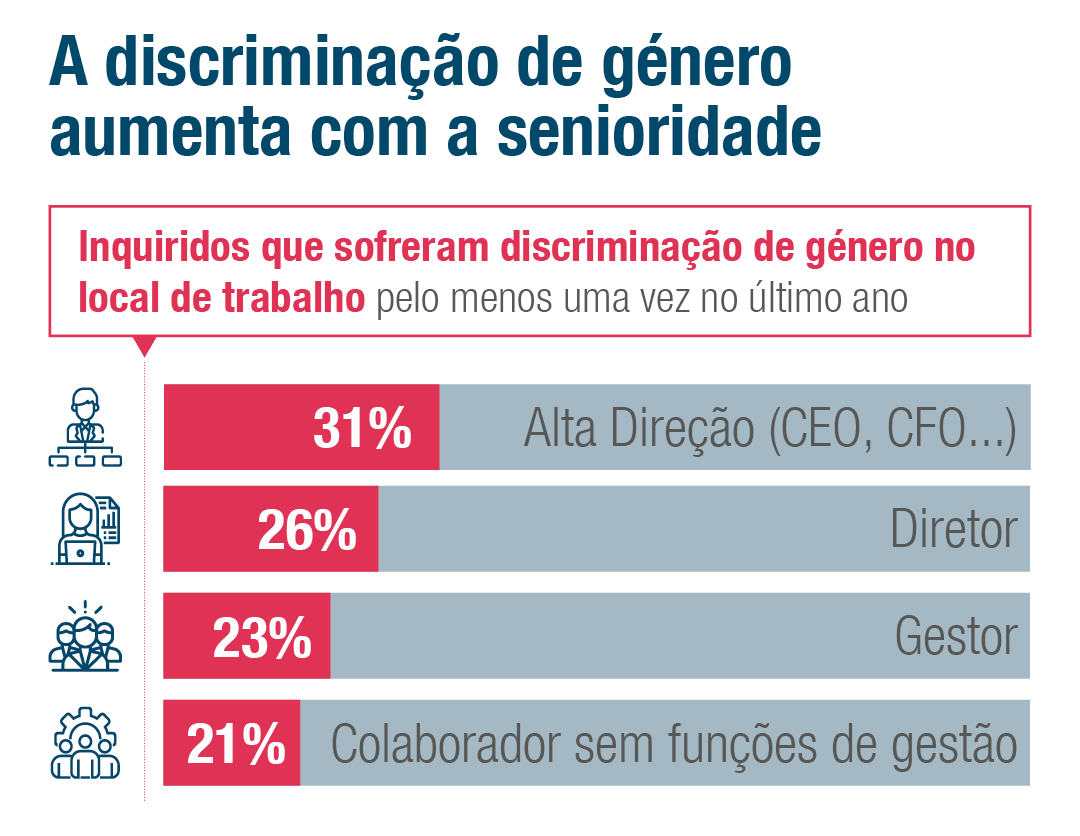 A discriminação de género aumenta com a senioridade

Inquiridos que sofreram discriminação de género no local de trabalho pelo menos uma vez no último ano

31% Alta Direção (CEO, CFO...)

26% Diretor

23% Gestor

21% Colaborador sem funções de gestão