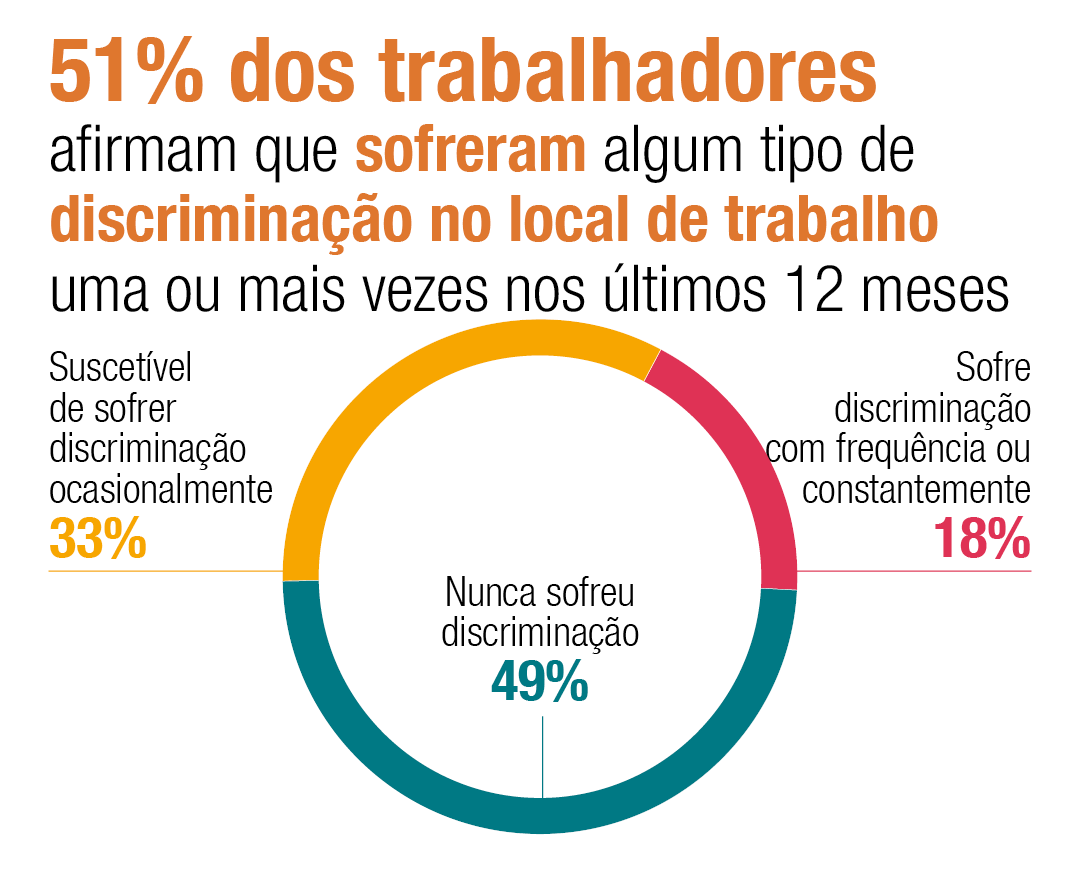 51% dos trabalhadores afirmam que sofreram algum tipo de discriminação no local de trabalho uma ou mais vezes nos últimos 12 meses

Suscetível de sofrer discriminação ocasionalmente
33%

Sofre discriminação com frequência ou constantemente
18%

Nunca sofreu discriminação
49%