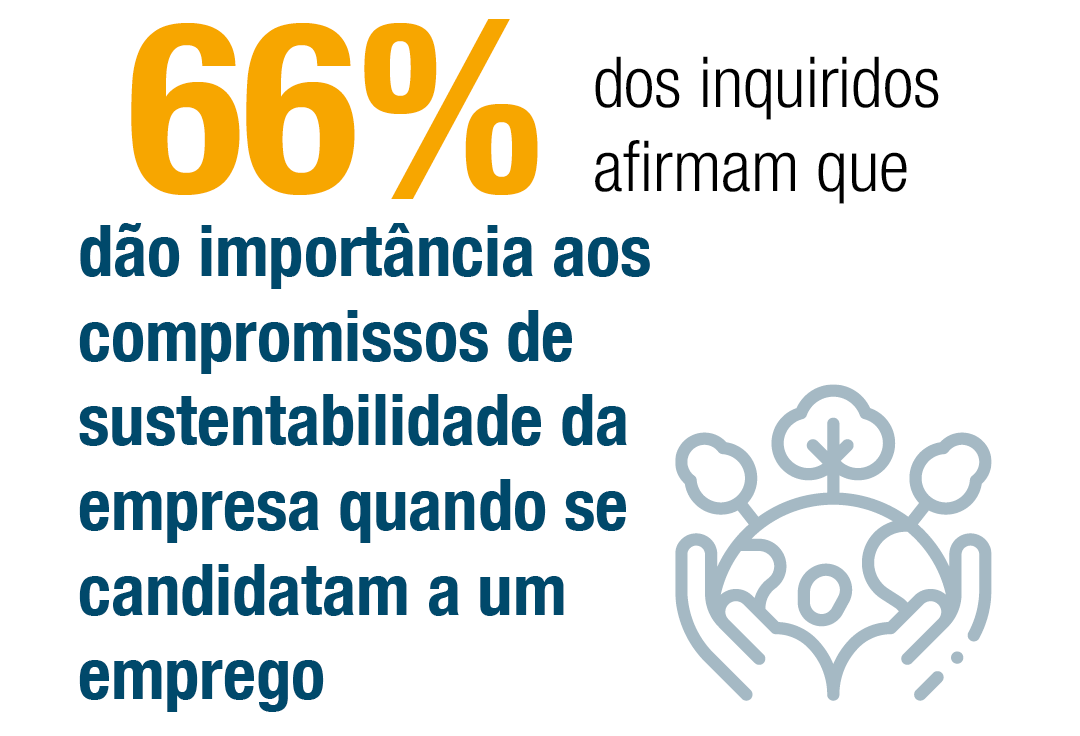 66% dos inquiridos afirmam que

dão importância aos compromissos de sustentabilidade da empresa quando se candidatam a um emprego