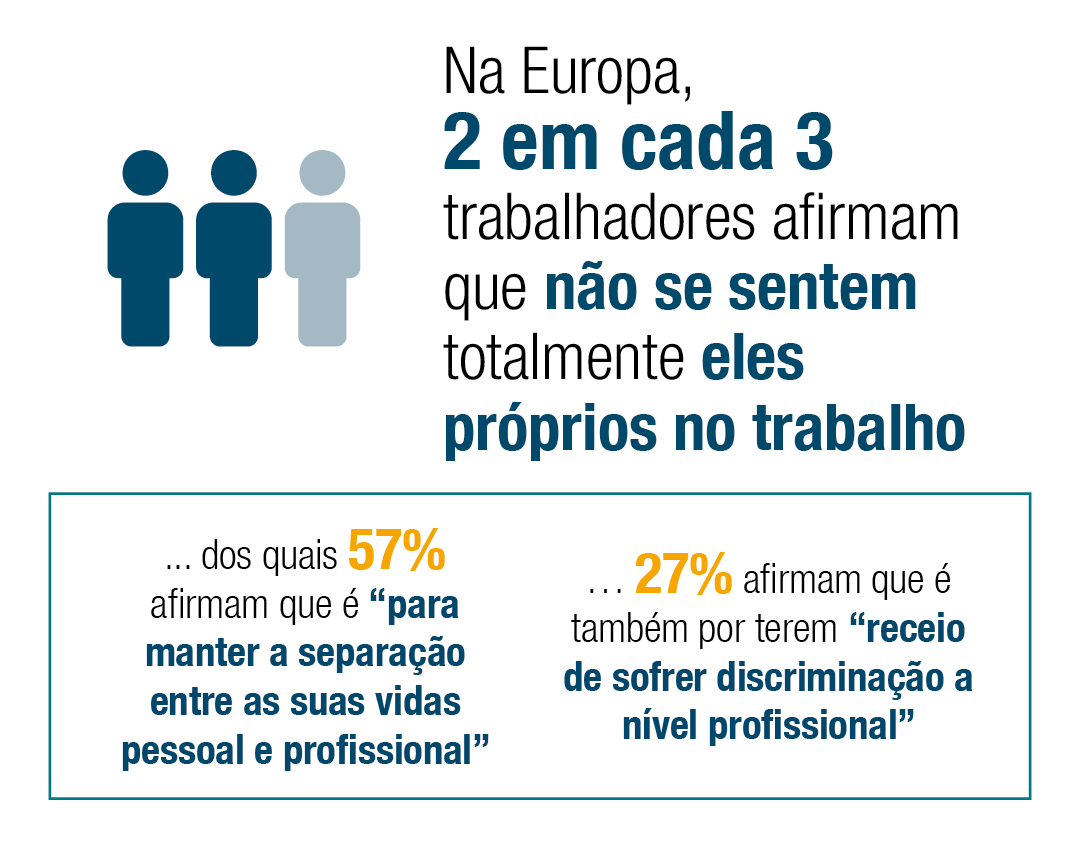 Na Europa,
2 em cada 3 trabalhadores afirmam que não se sentem totalmente eles próprios no trabalho

... dos quais 57% afirmam que é “para manter a separação entre as suas vidas pessoal e profissional”

… 27% afirmam que é também por terem “receio de sofrer discriminação a nível profissional”