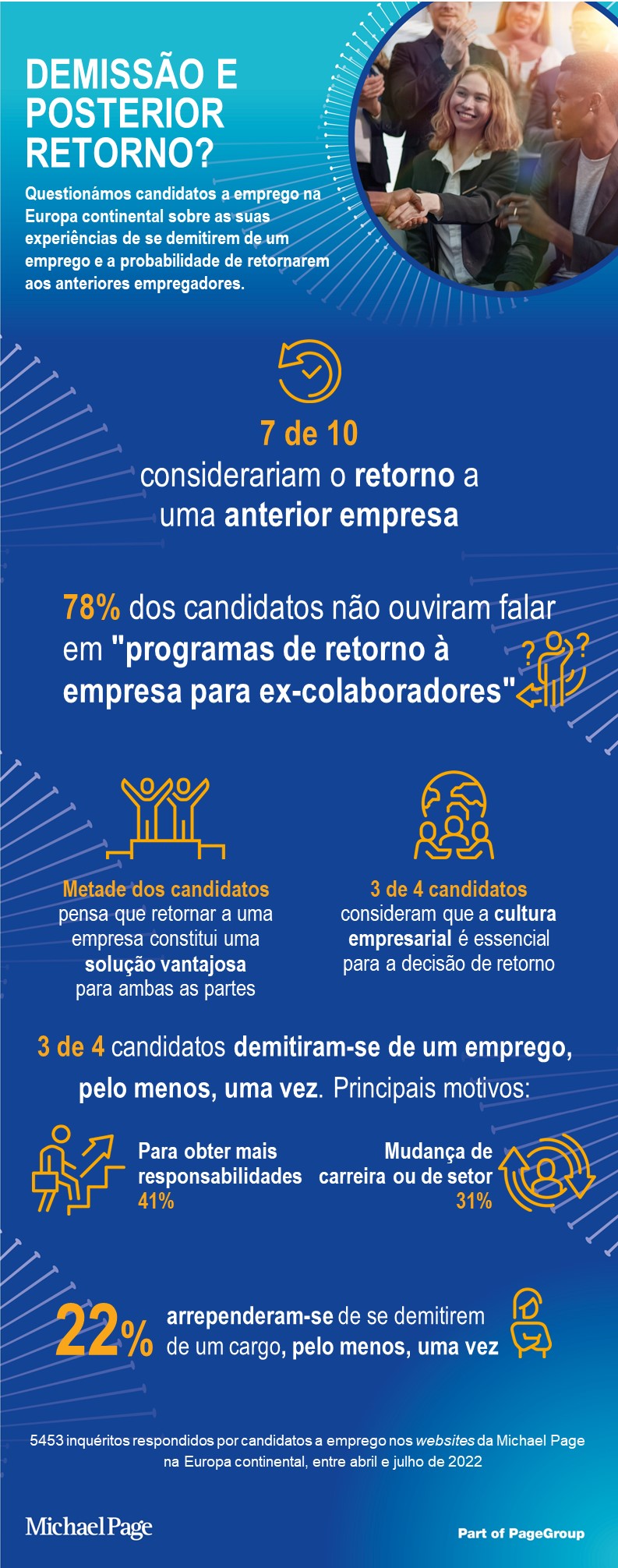 DEMISSÃO E POSTERIOR RETORNO?

Questionámos candidatos a emprego na Europa continental sobre as suas experiências de se demitirem de um emprego e a probabilidade de retornarem aos anteriores empregadores.

7 de 10
considerariam o retorno a uma anterior empresa

78% dos candidatos não ouviram falar em "programas de retorno à empresa para ex-colaboradores"

Metade dos candidatos
pensa que retornar a uma empresa constitui uma solução vantajosa para ambas as partes

3 de 4 candidatos
consideram que a cultura empresarial é essencial para a decisão de retorno

3 de 4 candidatos demitiram-se de um emprego, pelo menos, uma vez. Principais motivos:

Para obter mais responsabilidades
41%

Mudança de carreira ou de setor
31%

22% arrependeram-se de se demitirem de um cargo, pelo menos, uma vez

5453 inquéritos respondidos por candidatos a emprego nos websites da Michael Page na Europa continental, entre abril e julho de 2022

Michael Page

Part of PageGroup